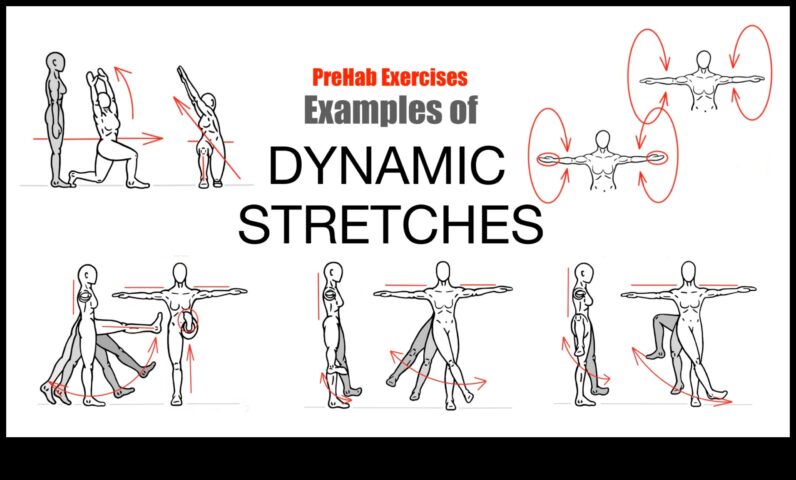 PreHab Exercises
Examples of
DYNAMIC
STRETCHES